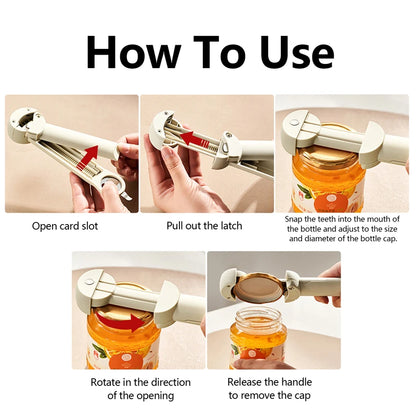 How To Use

Open card slot

Pull out the latch

Snap the teeth into the mouth of the bottle and adjust to the size and diameter of the bottle cap.

Rotate in the direction of the opening

Release the handle to remove the cap