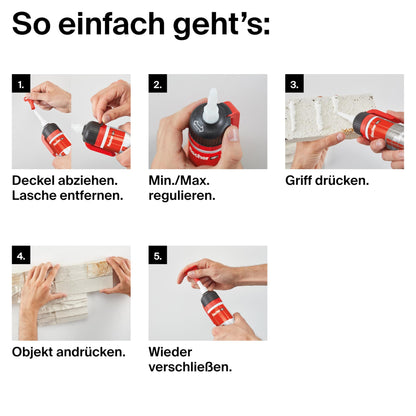 So einfach geht's:

1.

Deckel abziehen.
Lasche entfernen.

2.

fischer

Min./Max.
regulieren.

3.

Griff drücken.

4.

Objekt andrücken.

5.

Wieder verschließen.